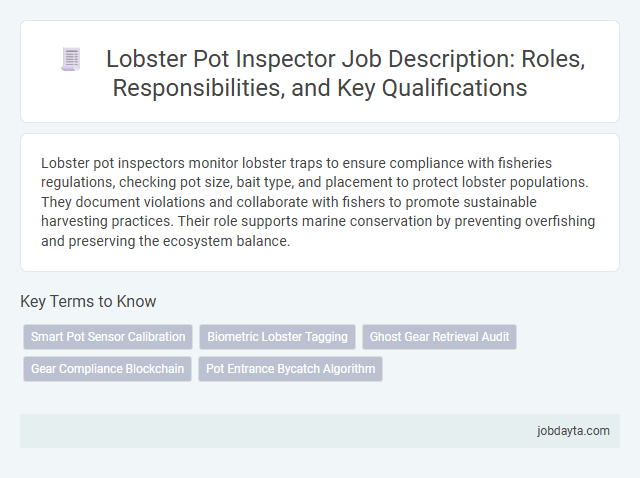 Lobster Pot Inspector Job Description: Roles, Responsibilities, and Key Qualifications

Lobster pot inspectors monitor lobster traps to ensure compliance with fisheries regulations, checking pot size, bait type, and placement to protect lobster populations. They document violations and collaborate with fishers to promote sustainable harvesting practices. Their role supports marine conservation by preventing overfishing and preserving the ecosystem balance.

Key Terms to Know

Smart Pot Sensor Calibration
Biometric Lobster Tagging
Ghost Gear Retrieval Audit
Gear Compliance Blockchain
Pot Entrance Bycatch Algorithm

jobdayta.com