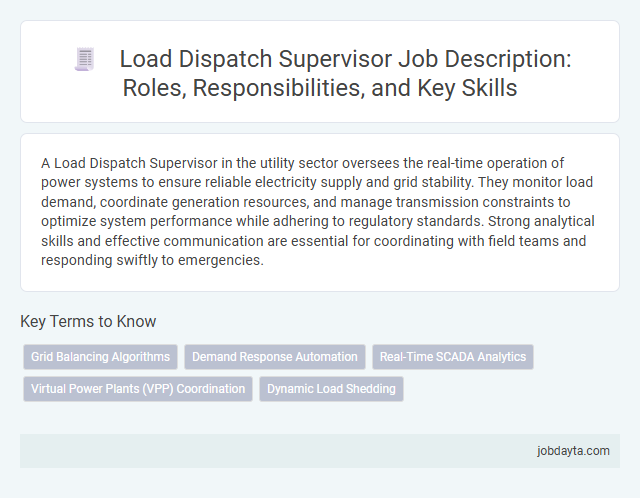 Load Dispatch Supervisor Job Description: Roles, Responsibilities, and Key Skills

A Load Dispatch Supervisor in the utility sector oversees the real-time operation of power systems to ensure reliable electricity supply and grid stability. They monitor load demand, coordinate generation resources, and manage transmission constraints to optimize system performance while adhering to regulatory standards. Strong analytical skills and effective communication are essential for coordinating with field teams and responding swiftly to emergencies.

Key Terms to Know

Grid Balancing Algorithms

Demand Response Automation

Real-Time SCADA Analytics

Virtual Power Plants (VPP) Coordination

Dynamic Load Shedding

jobdayta.com