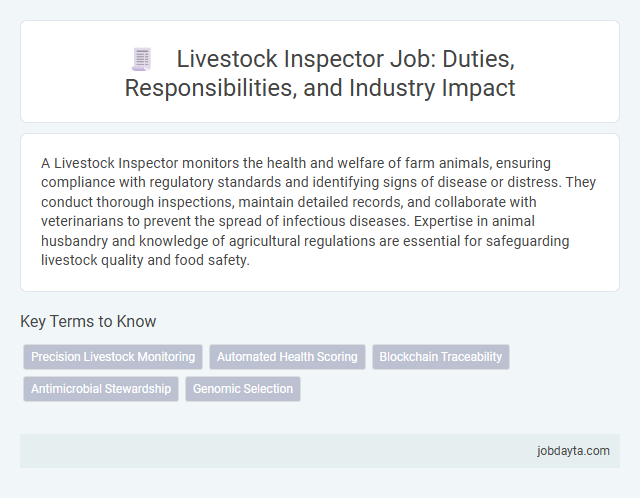 Livestock Inspector Job: Duties, Responsibilities, and Industry Impact

A Livestock Inspector monitors the health and welfare of farm animals, ensuring compliance with regulatory standards and identifying signs of disease or distress. They conduct thorough inspections, maintain detailed records, and collaborate with veterinarians to prevent the spread of infectious diseases. Expertise in animal husbandry and knowledge of agricultural regulations are essential for safeguarding livestock quality and food safety.

Key Terms to Know

Precision Livestock Monitoring
Automated Health Scoring
Blockchain Traceability
Antimicrobial Stewardship
Genomic Selection

jobdayta.com