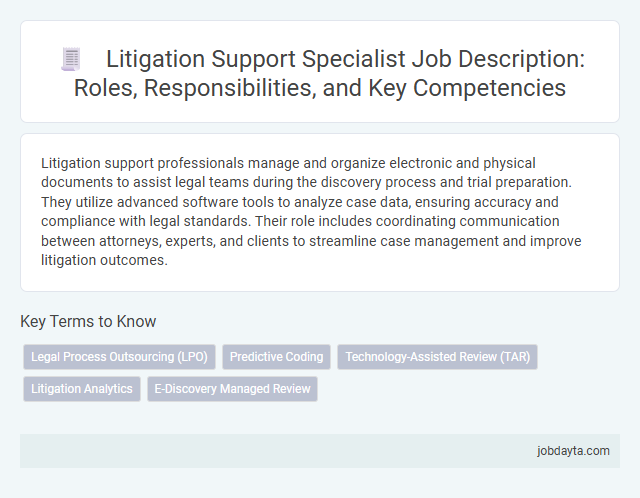 Litigation Support Specialist Job Description: Roles, Responsibilities, and Key Competencies

Litigation support professionals manage and organize electronic and physical documents to assist legal teams during the discovery process and trial preparation. They utilize advanced software tools to analyze case data, ensuring accuracy and compliance with legal standards. Their role includes coordinating communication between attorneys, experts, and clients to streamline case management and improve litigation outcomes.

Key Terms to Know

Legal Process Outsourcing (LPO)
Predictive Coding
Technology-Assisted Review (TAR)
Litigation Analytics
E-Discovery Managed Review

jobdayta.com