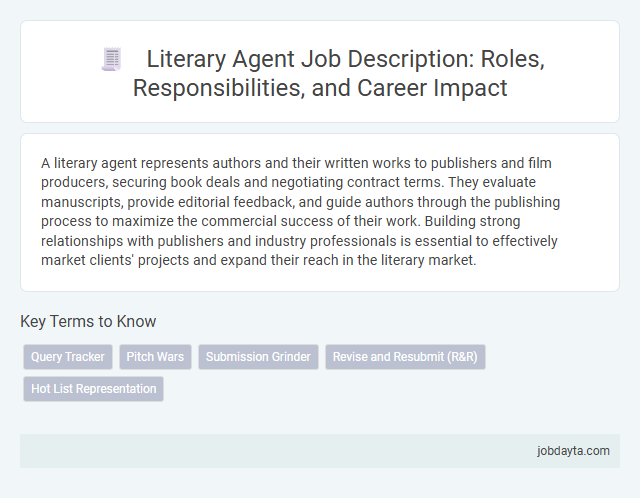 Literary Agent Job Description: Roles, Responsibilities, and Career Impact

A literary agent represents authors and their written works to publishers and film producers, securing book deals and negotiating contract terms. They evaluate manuscripts, provide editorial feedback, and guide authors through the publishing process to maximize the commercial success of their work. Building strong relationships with publishers and industry professionals is essential to effectively market clients' projects and expand their reach in the literary market.

Key Terms to Know

Query Tracker

Pitch Wars

Submission Grinder

Revise and Resubmit (R&R)

Hot List Representation

jobdayta.com