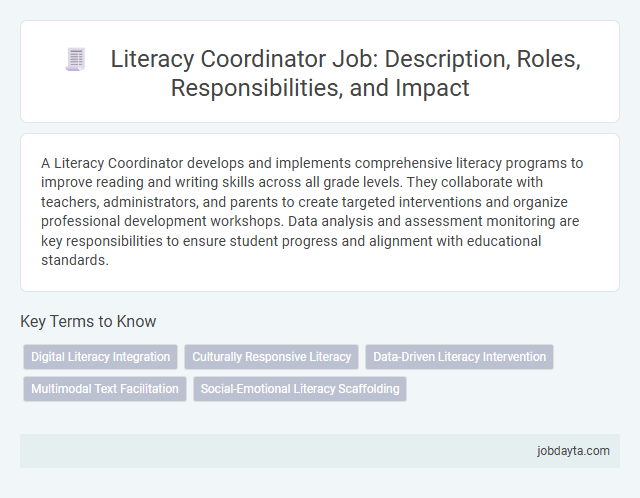 Literacy Coordinator Job: Description, Roles, Responsibilities, and Impact

A Literacy Coordinator develops and implements comprehensive literacy programs to improve reading and writing skills across all grade levels. They collaborate with teachers, administrators, and parents to create targeted interventions and organize professional development workshops. Data analysis and assessment monitoring are key responsibilities to ensure student progress and alignment with educational standards.

Key Terms to Know

Digital Literacy Integration
Culturally Responsive Literacy
Data-Driven Literacy Intervention
Multimodal Text Facilitation
Social-Emotional Literacy Scaffolding

jobdayta.com