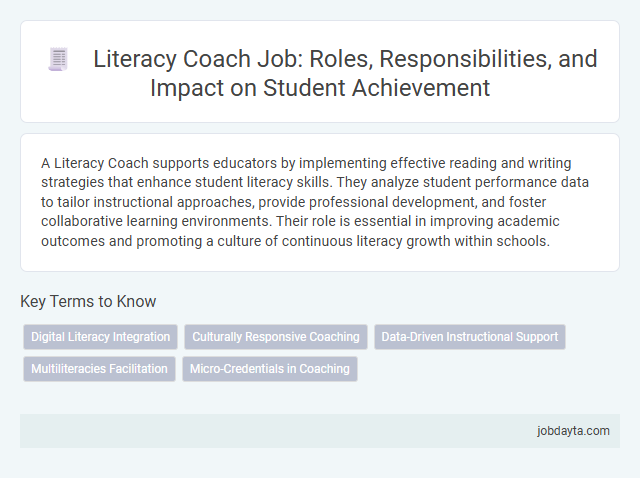 Literacy Coach Job: Roles, Responsibilities, and Impact on Student Achievement

A Literacy Coach supports educators by implementing effective reading and writing strategies that enhance student literacy skills. They analyze student performance data to tailor instructional approaches, provide professional development, and foster collaborative learning environments. Their role is essential in improving academic outcomes and promoting a culture of continuous literacy growth within schools.

Key Terms to Know

Digital Literacy Integration

Culturally Responsive Coaching

Data-Driven Instructional Support

Multiliteracies Facilitation

Micro-Credentials in Coaching

jobdayta.com