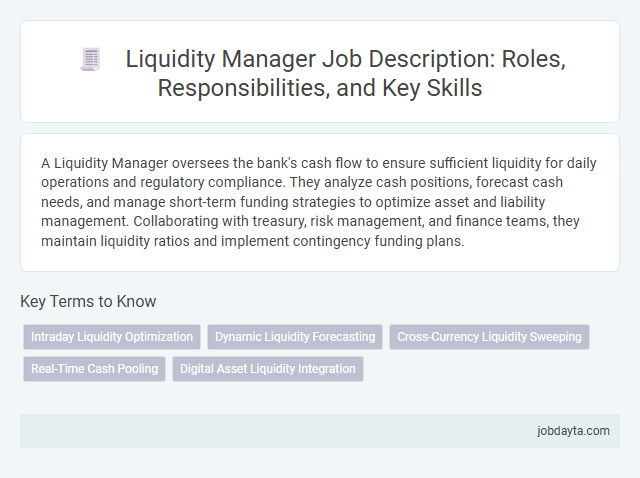 Liquidity Manager Job Description: Roles, Responsibilities, and Key Skills

A Liquidity Manager oversees the bank's cash flow to ensure sufficient liquidity for daily operations and regulatory compliance. They analyze cash positions, forecast cash needs, and manage short-term funding strategies to optimize asset and liability management. Collaborating with treasury, risk management, and finance teams, they maintain liquidity ratios and implement contingency funding plans.

Key Terms to Know

Intraday Liquidity Optimization
Dynamic Liquidity Forecasting
Cross-Currency Liquidity Sweeping
Real-Time Cash Pooling
Digital Asset Liquidity Integration

jobdayta.com