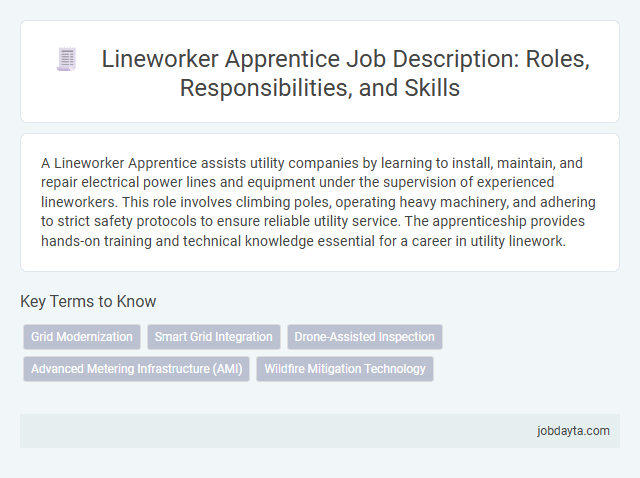 Lineworker Apprentice Job Description: Roles, Responsibilities, and Skills

A Lineworker Apprentice assists utility companies by learning to install, maintain, and repair electrical power lines and equipment under the supervision of experienced lineworkers. This role involves climbing poles, operating heavy machinery, and adhering to strict safety protocols to ensure reliable utility service. The apprenticeship provides hands-on training and technical knowledge essential for a career in utility linework.

Key Terms to Know

Grid Modernization
Smart Grid Integration
Drone-Assisted Inspection
Advanced Metering Infrastructure (AMI)
Wildfire Mitigation Technology

jobdayta.com