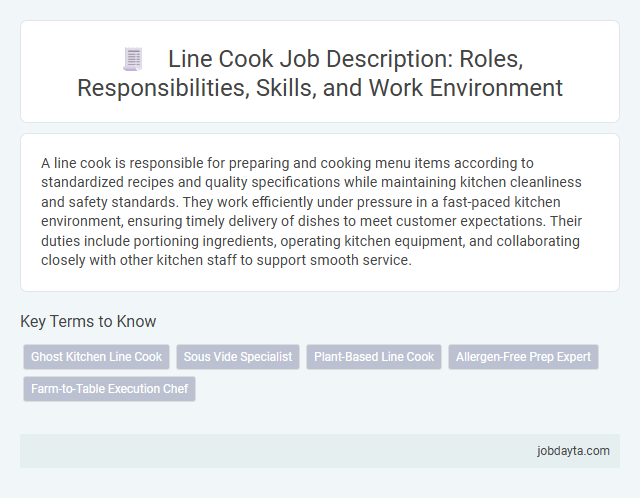 Line Cook Job Description: Roles, Responsibilities, Skills, and Work Environment

A line cook is responsible for preparing and cooking menu items according to standardized recipes and quality specifications while maintaining kitchen cleanliness and safety standards. They work efficiently under pressure in a fast-paced kitchen environment, ensuring timely delivery of dishes to meet customer expectations. Their duties include portioning ingredients, operating kitchen equipment, and collaborating closely with other kitchen staff to support smooth service.

Key Terms to Know

Ghost Kitchen Line Cook

Sous Vide Specialist

Plant-Based Line Cook

Allergen-Free Prep Expert

Farm-to-Table Execution Chef

jobdayta.com