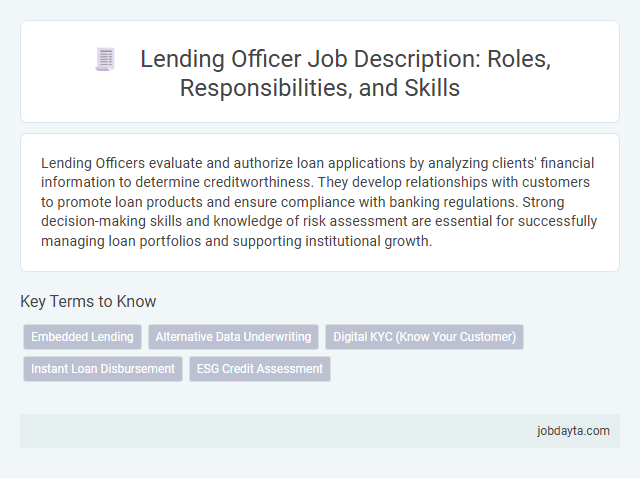 Lending Officer Job Description: Roles, Responsibilities, and Skills

Lending Officers evaluate and authorize loan applications by analyzing clients' financial information to determine creditworthiness. They develop relationships with customers to promote loan products and ensure compliance with banking regulations. Strong decision-making skills and knowledge of risk assessment are essential for successfully managing loan portfolios and supporting institutional growth.

Key Terms to Know

Embedded Lending
Alternative Data Underwriting
Digital KYC (Know Your Customer)
Instant Loan Disbursement
ESG Credit Assessment

jobdayta.com