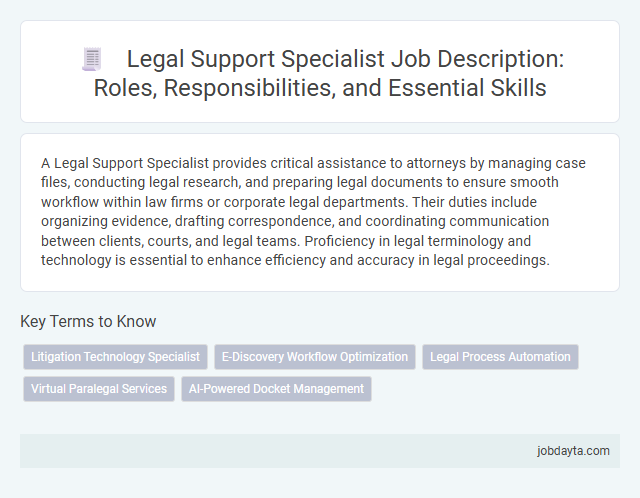 Legal Support Specialist Job Description: Roles, Responsibilities, and Essential Skills

A Legal Support Specialist provides critical assistance to attorneys by managing case files, conducting legal research, and preparing legal documents to ensure smooth workflow within law firms or corporate legal departments. Their duties include organizing evidence, drafting correspondence, and coordinating communication between clients, courts, and legal teams. Proficiency in legal terminology and technology is essential to enhance efficiency and accuracy in legal proceedings.

Key Terms to Know

Litigation Technology Specialist
E-Discovery Workflow Optimization
Legal Process Automation
Virtual Paralegal Services
AI-Powered Docket Management

jobdayta.com