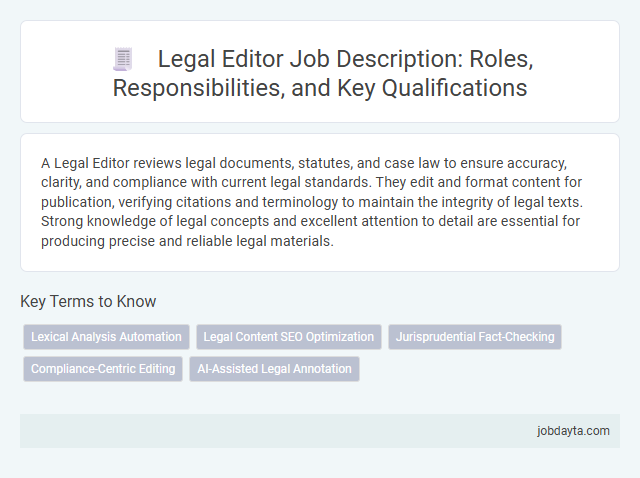 Legal Editor Job Description: Roles, Responsibilities, and Key Qualifications

A Legal Editor reviews legal documents, statutes, and case law to ensure accuracy, clarity, and compliance with current legal standards. They edit and format content for publication, verifying citations and terminology to maintain the integrity of legal texts. Strong knowledge of legal concepts and excellent attention to detail are essential for producing precise and reliable legal materials.

Key Terms to Know

Lexical Analysis Automation

Legal Content SEO Optimization

Jurisprudential Fact-Checking

Compliance-Centric Editing

AI-Assisted Legal Annotation

jobdayta.com