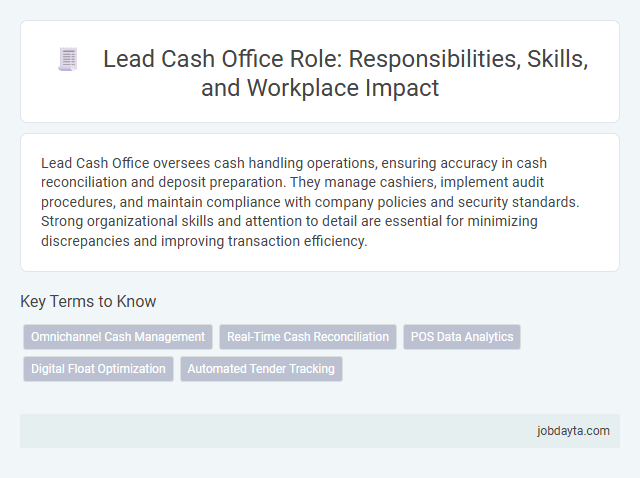 Lead Cash Office Role: Responsibilities, Skills, and Workplace Impact

Lead Cash Office oversees cash handling operations, ensuring accuracy in cash reconciliation and deposit preparation. They manage cashiers, implement audit procedures, and maintain compliance with company policies and security standards. Strong organizational skills and attention to detail are essential for minimizing discrepancies and improving transaction efficiency.

Key Terms to Know

Omnichannel Cash Management
Real-Time Cash Reconciliation
POS Data Analytics
Digital Float Optimization
Automated Tender Tracking

jobdayta.com