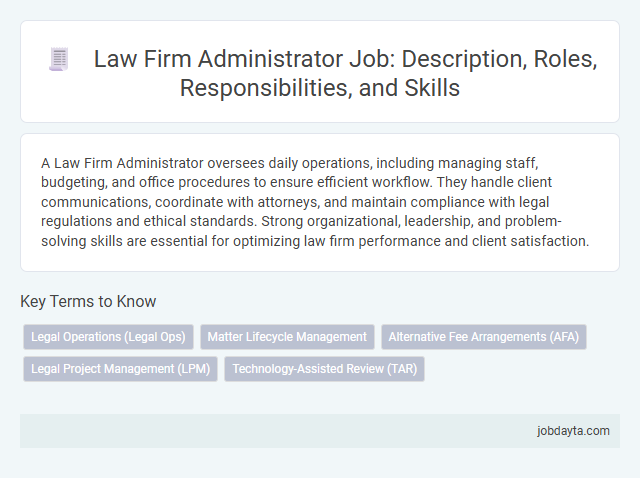 Law Firm Administrator Job: Description, Roles, Responsibilities, and Skills

A Law Firm Administrator oversees daily operations, including managing staff, budgeting, and office procedures to ensure efficient workflow. They handle client communications, coordinate with attorneys, and maintain compliance with legal regulations and ethical standards. Strong organizational, leadership, and problem-solving skills are essential for optimizing law firm performance and client satisfaction.

Key Terms to Know

Legal Operations (Legal Ops)
Matter Lifecycle Management
Alternative Fee Arrangements (AFA)
Legal Project Management (LPM)
Technology-Assisted Review (TAR)

jobdayta.com