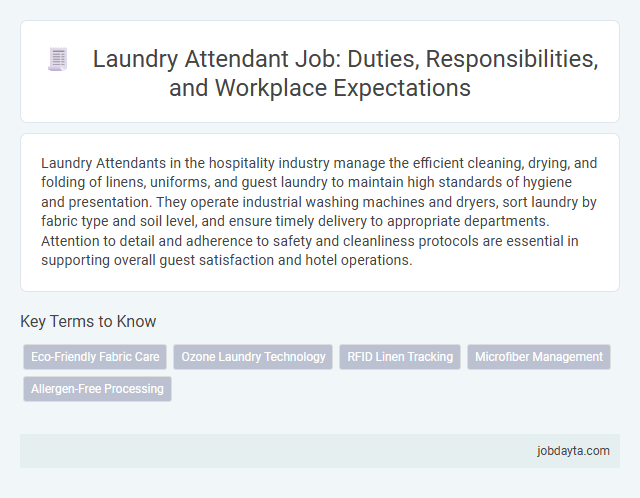 Laundry Attendant Job: Duties, Responsibilities, and Workplace Expectations

Laundry Attendants in the hospitality industry manage the efficient cleaning, drying, and folding of linens, uniforms, and guest laundry to maintain high standards of hygiene and presentation. They operate industrial washing machines and dryers, sort laundry by fabric type and soil level, and ensure timely delivery to appropriate departments. Attention to detail and adherence to safety and cleanliness protocols are essential in supporting overall guest satisfaction and hotel operations.

Key Terms to Know

Eco-Friendly Fabric Care

Ozone Laundry Technology

RFID Linen Tracking

Microfiber Management

Allergen-Free Processing

jobdayta.com