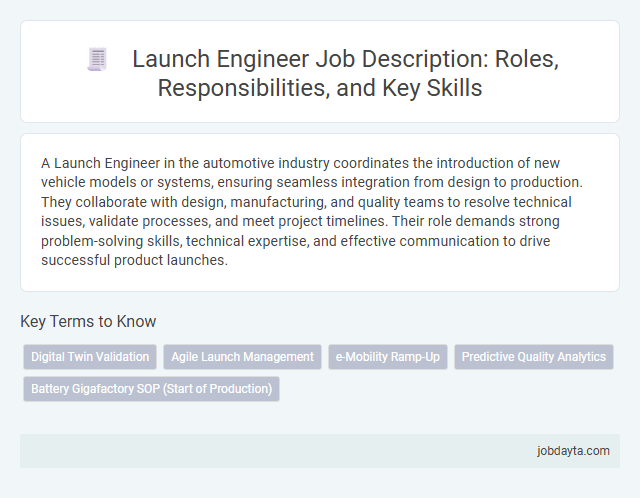 Launch Engineer Job Description: Roles, Responsibilities, and Key Skills

A Launch Engineer in the automotive industry coordinates the introduction of new vehicle models or systems, ensuring seamless integration from design to production. They collaborate with design, manufacturing, and quality teams to resolve technical issues, validate processes, and meet project timelines. Their role demands strong problem-solving skills, technical expertise, and effective communication to drive successful product launches.

Key Terms to Know

Digital Twin Validation

Agile Launch Management

e-Mobility Ramp-Up

Predictive Quality Analytics

Battery Gigafactory SOP (Start of Production)

jobdayta.com