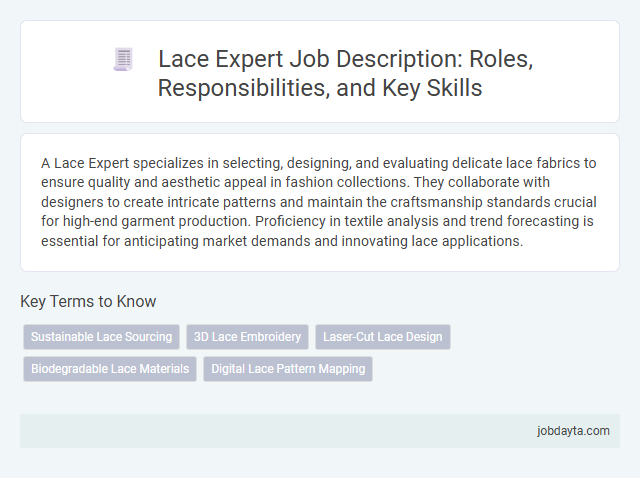 Lace Expert Job Description: Roles, Responsibilities, and Key Skills

A Lace Expert specializes in selecting, designing, and evaluating delicate lace fabrics to ensure quality and aesthetic appeal in fashion collections. They collaborate with designers to create intricate patterns and maintain the craftsmanship standards crucial for high-end garment production. Proficiency in textile analysis and trend forecasting is essential for anticipating market demands and innovating lace applications.

Key Terms to Know

Sustainable Lace Sourcing
3D Lace Embroidery
Laser-Cut Lace Design
Biodegradable Lace Materials
Digital Lace Pattern Mapping

jobdayta.com