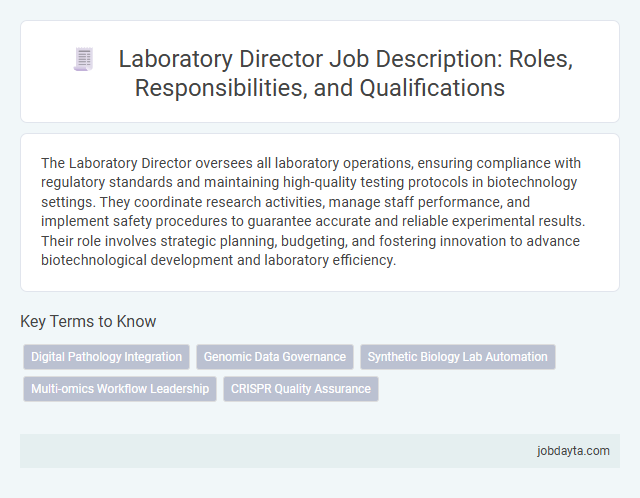 Laboratory Director Job Description: Roles, Responsibilities, and Qualifications

The Laboratory Director oversees all laboratory operations, ensuring compliance with regulatory standards and maintaining high-quality testing protocols in biotechnology settings. They coordinate research activities, manage staff performance, and implement safety procedures to guarantee accurate and reliable experimental results. Their role involves strategic planning, budgeting, and fostering innovation to advance biotechnological development and laboratory efficiency.

Key Terms to Know

Digital Pathology Integration

Genomic Data Governance

Synthetic Biology Lab Automation

Multi-omics Workflow Leadership

CRISPR Quality Assurance

jobdayta.com