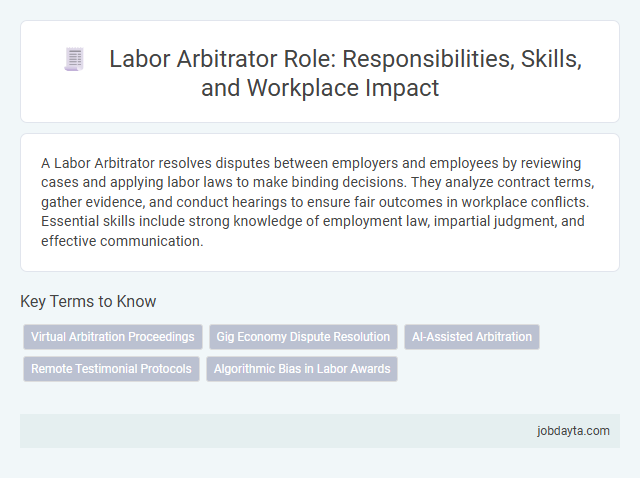 Labor Arbitrator Role: Responsibilities, Skills, and Workplace Impact

A Labor Arbitrator resolves disputes between employers and employees by reviewing cases and applying labor laws to make binding decisions. They analyze contract terms, gather evidence, and conduct hearings to ensure fair outcomes in workplace conflicts. Essential skills include strong knowledge of employment law, impartial judgment, and effective communication.

Key Terms to Know

Virtual Arbitration Proceedings
Gig Economy Dispute Resolution
AI-Assisted Arbitration
Remote Testimonial Protocols
Algorithmic Bias in Labor Awards

jobdayta.com