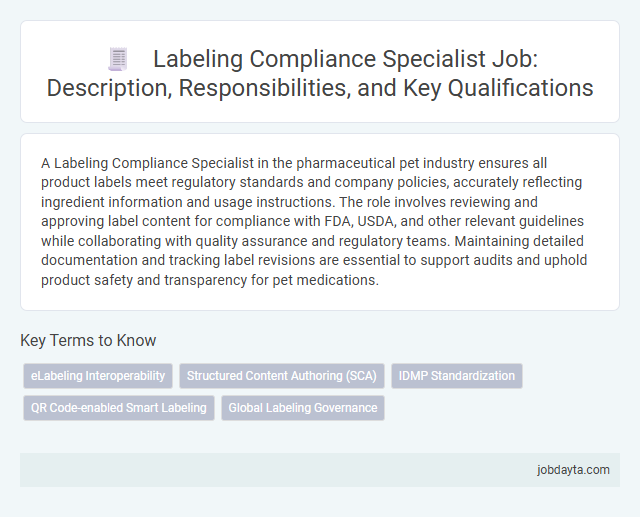 Labeling Compliance Specialist Job: Description, Responsibilities, and Key Qualifications

A Labeling Compliance Specialist in the pharmaceutical pet industry ensures all product labels meet regulatory standards and company policies, accurately reflecting ingredient information and usage instructions. The role involves reviewing and approving label content for compliance with FDA, USDA, and other relevant guidelines while collaborating with quality assurance and regulatory teams. Maintaining detailed documentation and tracking label revisions are essential to support audits and uphold product safety and transparency for pet medications.

Key Terms to Know

eLabeling Interoperability

Structured Content Authoring (SCA)

IDMP Standardization

QR Code-enabled Smart Labeling

Global Labeling Governance

jobdayta.com