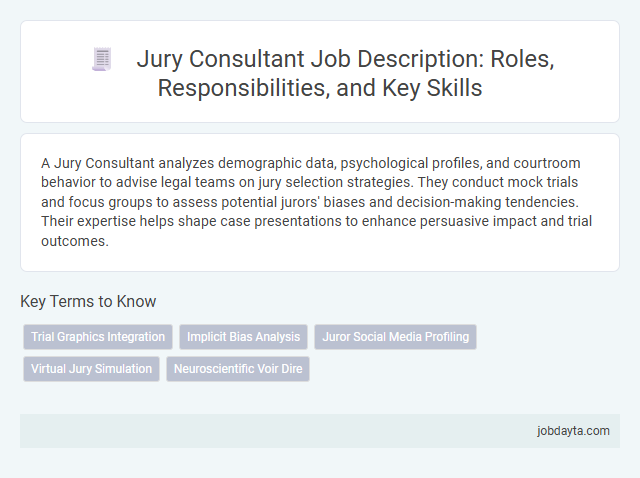 Jury Consultant Job Description: Roles, Responsibilities, and Key Skills

A Jury Consultant analyzes demographic data, psychological profiles, and courtroom behavior to advise legal teams on jury selection strategies. They conduct mock trials and focus groups to assess potential jurors' biases and decision-making tendencies. Their expertise helps shape case presentations to enhance persuasive impact and trial outcomes.

Key Terms to Know

Trial Graphics Integration
Implicit Bias Analysis
Juror Social Media Profiling
Virtual Jury Simulation
Neuroscientific Voir Dire

jobdayta.com