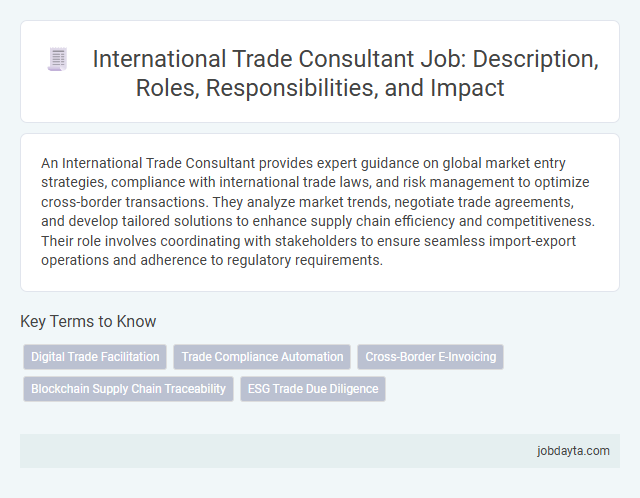 International Trade Consultant Job: Description, Roles, Responsibilities, and Impact

An International Trade Consultant provides expert guidance on global market entry strategies, compliance with international trade laws, and risk management to optimize cross-border transactions. They analyze market trends, negotiate trade agreements, and develop tailored solutions to enhance supply chain efficiency and competitiveness. Their role involves coordinating with stakeholders to ensure seamless import-export operations and adherence to regulatory requirements.

Key Terms to Know

Digital Trade Facilitation
Trade Compliance Automation
Cross-Border E-Invoicing
Blockchain Supply Chain Traceability
ESG Trade Due Diligence

jobdayta.com