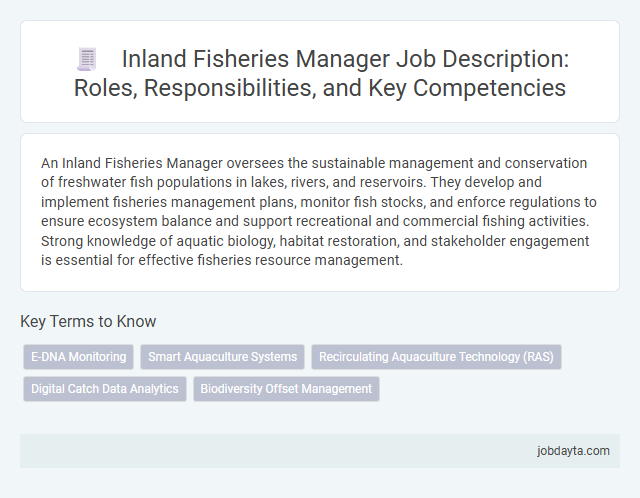 Inland Fisheries Manager Job Description: Roles, Responsibilities, and Key Competencies

An Inland Fisheries Manager oversees the sustainable management and conservation of freshwater fish populations in lakes, rivers, and reservoirs. They develop and implement fisheries management plans, monitor fish stocks, and enforce regulations to ensure ecosystem balance and support recreational and commercial fishing activities. Strong knowledge of aquatic biology, habitat restoration, and stakeholder engagement is essential for effective fisheries resource management.

Key Terms to Know

E-DNA Monitoring

Smart Aquaculture Systems

Recirculating Aquaculture Technology (RAS)

Digital Catch Data Analytics

Biodiversity Offset Management

jobdayta.com