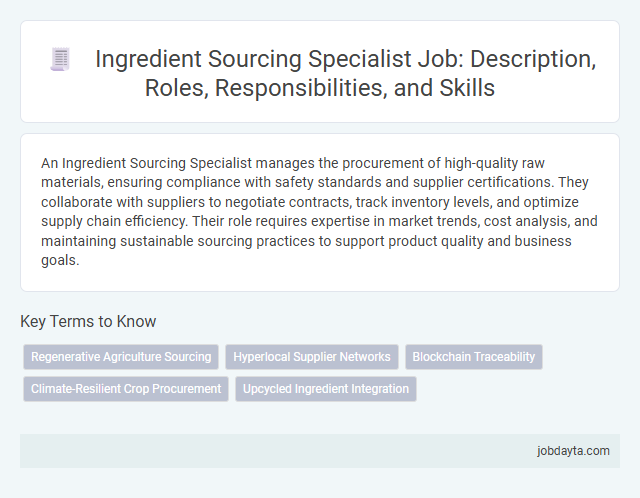 Ingredient Sourcing Specialist Job: Description, Roles, Responsibilities, and Skills

An Ingredient Sourcing Specialist manages the procurement of high-quality raw materials, ensuring compliance with safety standards and supplier certifications. They collaborate with suppliers to negotiate contracts, track inventory levels, and optimize supply chain efficiency. Their role requires expertise in market trends, cost analysis, and maintaining sustainable sourcing practices to support product quality and business goals.

Key Terms to Know

Regenerative Agriculture Sourcing
Hyperlocal Supplier Networks
Blockchain Traceability
Climate-Resilient Crop Procurement
Upcycled Ingredient Integration

jobdayta.com