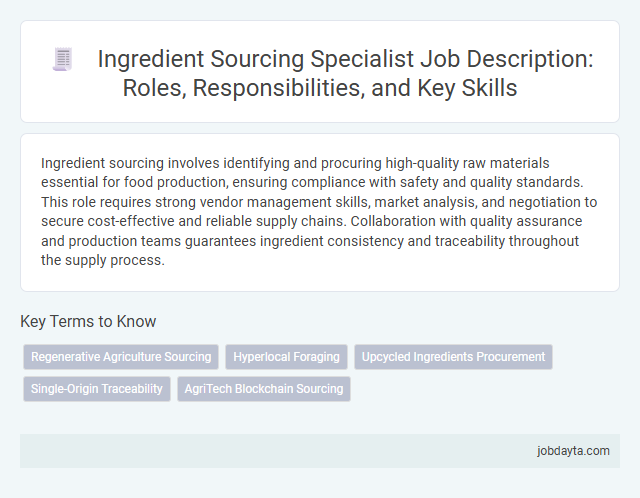 Ingredient Sourcing Specialist Job Description: Roles, Responsibilities, and Key Skills

Ingredient sourcing involves identifying and procuring high-quality raw materials essential for food production, ensuring compliance with safety and quality standards. This role requires strong vendor management skills, market analysis, and negotiation to secure cost-effective and reliable supply chains. Collaboration with quality assurance and production teams guarantees ingredient consistency and traceability throughout the supply process.

Key Terms to Know

Regenerative Agriculture Sourcing

Hyperlocal Foraging

Upcycled Ingredients Procurement

Single-Origin Traceability

AgriTech Blockchain Sourcing

jobdayta.com