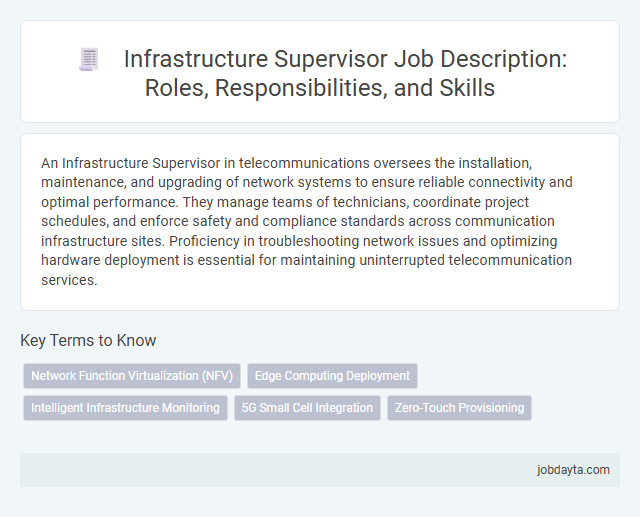 Infrastructure Supervisor Job Description: Roles, Responsibilities, and Skills

An Infrastructure Supervisor in telecommunications oversees the installation, maintenance, and upgrading of network systems to ensure reliable connectivity and optimal performance. They manage teams of technicians, coordinate project schedules, and enforce safety and compliance standards across communication infrastructure sites. Proficiency in troubleshooting network issues and optimizing hardware deployment is essential for maintaining uninterrupted telecommunication services.

Key Terms to Know

Network Function Virtualization (NFV)
Edge Computing Deployment
Intelligent Infrastructure Monitoring
5G Small Cell Integration
Zero-Touch Provisioning

jobdayta.com