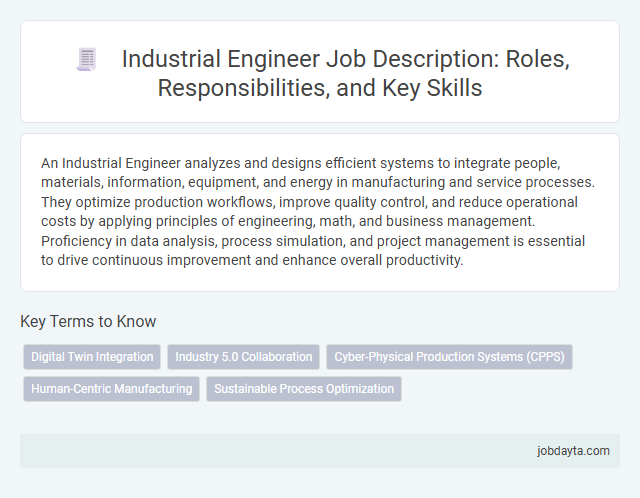 Industrial Engineer Job Description: Roles, Responsibilities, and Key Skills

An Industrial Engineer analyzes and designs efficient systems to integrate people, materials, information, equipment, and energy in manufacturing and service processes. They optimize production workflows, improve quality control, and reduce operational costs by applying principles of engineering, math, and business management. Proficiency in data analysis, process simulation, and project management is essential to drive continuous improvement and enhance overall productivity.

Key Terms to Know

Digital Twin Integration

Industry 5.0 Collaboration

Cyber-Physical Production Systems (CPPS)

Human-Centric Manufacturing

Sustainable Process Optimization

jobdayta.com