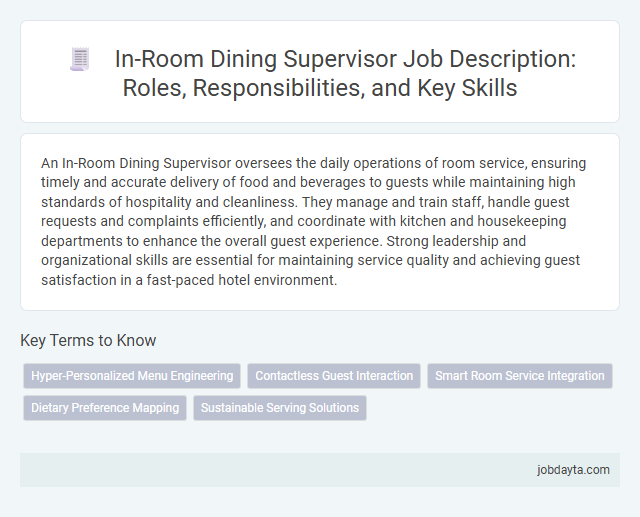 In-Room Dining Supervisor Job Description: Roles, Responsibilities, and Key Skills

An In-Room Dining Supervisor oversees the daily operations of room service, ensuring timely and accurate delivery of food and beverages to guests while maintaining high standards of hospitality and cleanliness. They manage and train staff, handle guest requests and complaints efficiently, and coordinate with kitchen and housekeeping departments to enhance the overall guest experience. Strong leadership and organizational skills are essential for maintaining service quality and achieving guest satisfaction in a fast-paced hotel environment.

Key Terms to Know

Hyper-Personalized Menu Engineering

Contactless Guest Interaction

Smart Room Service Integration

Dietary Preference Mapping

Sustainable Serving Solutions

jobdayta.com