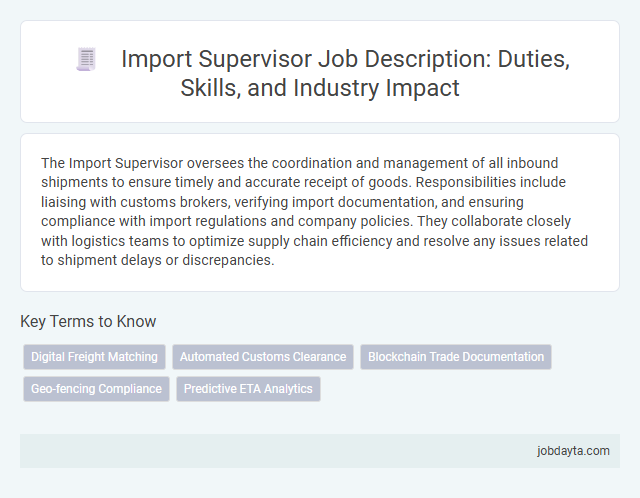 Import Supervisor Job Description: Duties, Skills, and Industry Impact

The Import Supervisor oversees the coordination and management of all inbound shipments to ensure timely and accurate receipt of goods. Responsibilities include liaising with customs brokers, verifying import documentation, and ensuring compliance with import regulations and company policies. They collaborate closely with logistics teams to optimize supply chain efficiency and resolve any issues related to shipment delays or discrepancies.

Key Terms to Know

Digital Freight Matching
Automated Customs Clearance
Blockchain Trade Documentation
Geo-fencing Compliance
Predictive ETA Analytics

jobdayta.com