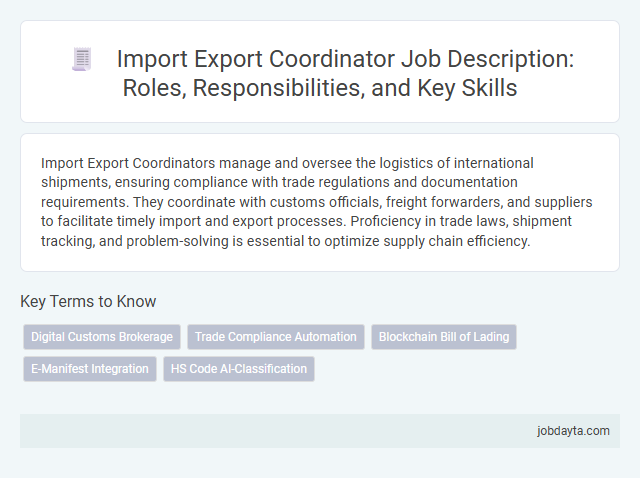 Import Export Coordinator Job Description: Roles, Responsibilities, and Key Skills

Import Export Coordinators manage and oversee the logistics of international shipments, ensuring compliance with trade regulations and documentation requirements. They coordinate with customs officials, freight forwarders, and suppliers to facilitate timely import and export processes. Proficiency in trade laws, shipment tracking, and problem-solving is essential to optimize supply chain efficiency.

Key Terms to Know

Digital Customs Brokerage
Trade Compliance Automation
Blockchain Bill of Lading
E-Manifest Integration
HS Code AI-Classification

jobdayta.com