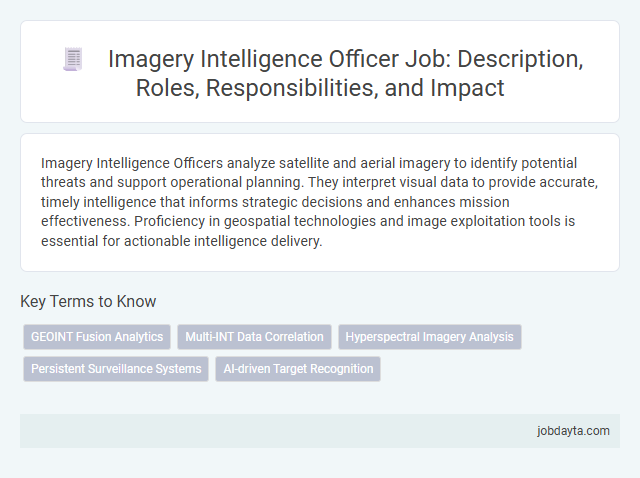 Imagery Intelligence Officer Job: Description, Roles, Responsibilities, and Impact

Imagery Intelligence Officers analyze satellite and aerial imagery to identify potential threats and support operational planning. They interpret visual data to provide accurate, timely intelligence that informs strategic decisions and enhances mission effectiveness. Proficiency in geospatial technologies and image exploitation tools is essential for actionable intelligence delivery.

Key Terms to Know

GEOINT Fusion Analytics
Multi-INT Data Correlation
Hyperspectral Imagery Analysis
Persistent Surveillance Systems
AI-driven Target Recognition

jobdayta.com