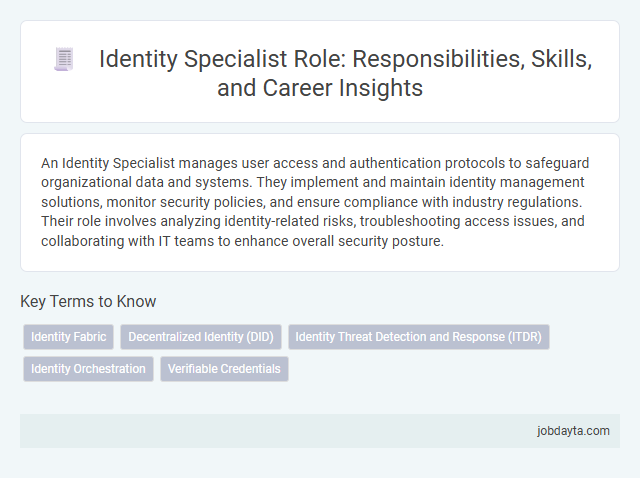 Identity Specialist Role: Responsibilities, Skills, and Career Insights

An Identity Specialist manages user access and authentication protocols to safeguard organizational data and systems. They implement and maintain identity management solutions, monitor security policies, and ensure compliance with industry regulations. Their role involves analyzing identity-related risks, troubleshooting access issues, and collaborating with IT teams to enhance overall security posture.

Key Terms to Know

Identity Fabric
Decentralized Identity (DID)
Identity Threat Detection and Response (ITDR)
Identity Orchestration
Verifiable Credentials

jobdayta.com