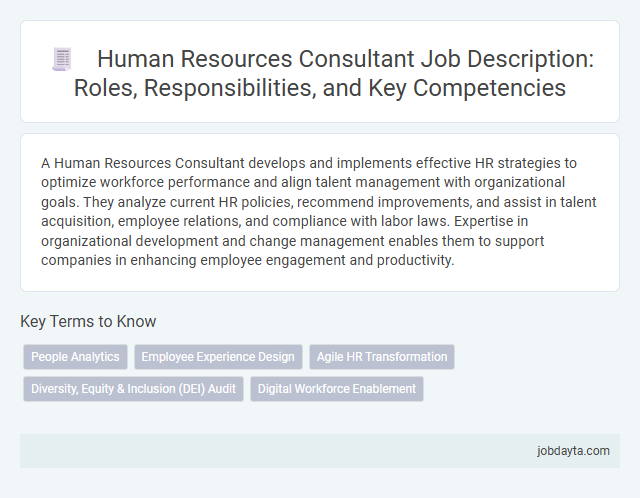 Human Resources Consultant Job Description: Roles, Responsibilities, and Key Competencies

A Human Resources Consultant develops and implements effective HR strategies to optimize workforce performance and align talent management with organizational goals. They analyze current HR policies, recommend improvements, and assist in talent acquisition, employee relations, and compliance with labor laws. Expertise in organizational development and change management enables them to support companies in enhancing employee engagement and productivity.

Key Terms to Know

People Analytics
Employee Experience Design
Agile HR Transformation
Diversity, Equity & Inclusion (DEI) Audit
Digital Workforce Enablement

jobdayta.com