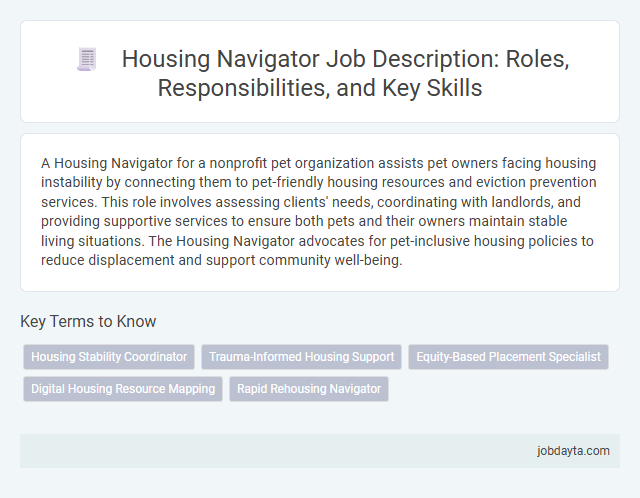 Housing Navigator Job Description: Roles, Responsibilities, and Key Skills

A Housing Navigator for a nonprofit pet organization assists pet owners facing housing instability by connecting them to pet-friendly housing resources and eviction prevention services. This role involves assessing clients' needs, coordinating with landlords, and providing supportive services to ensure both pets and their owners maintain stable living situations. The Housing Navigator advocates for pet-inclusive housing policies to reduce displacement and support community well-being.

Key Terms to Know

Housing Stability Coordinator

Trauma-Informed Housing Support

Equity-Based Placement Specialist

Digital Housing Resource Mapping

Rapid Rehousing Navigator

jobdayta.com