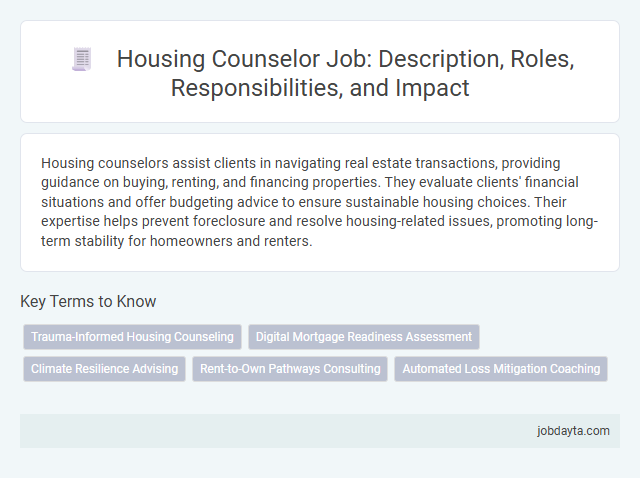 Housing Counselor Job: Description, Roles, Responsibilities, and Impact

Housing counselors assist clients in navigating real estate transactions, providing guidance on buying, renting, and financing properties. They evaluate clients' financial situations and offer budgeting advice to ensure sustainable housing choices. Their expertise helps prevent foreclosure and resolve housing-related issues, promoting long-term stability for homeowners and renters.

Key Terms to Know

Trauma-Informed Housing Counseling

Digital Mortgage Readiness Assessment

Climate Resilience Advising

Rent-to-Own Pathways Consulting

Automated Loss Mitigation Coaching

jobdayta.com