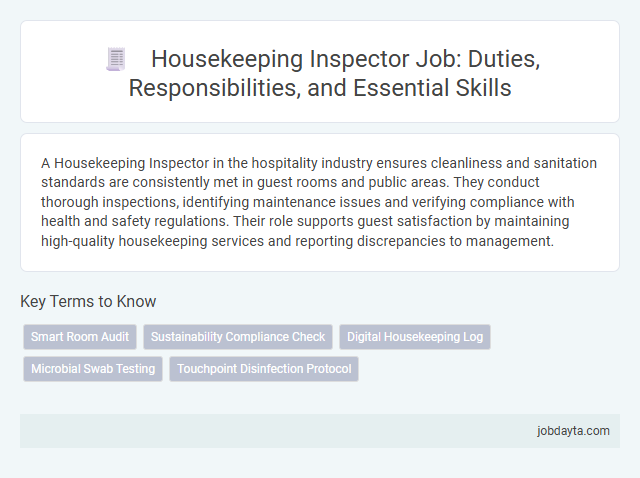 Housekeeping Inspector Job: Duties, Responsibilities, and Essential Skills

A Housekeeping Inspector in the hospitality industry ensures cleanliness and sanitation standards are consistently met in guest rooms and public areas. They conduct thorough inspections, identifying maintenance issues and verifying compliance with health and safety regulations. Their role supports guest satisfaction by maintaining high-quality housekeeping services and reporting discrepancies to management.

Key Terms to Know

Smart Room Audit
Sustainability Compliance Check
Digital Housekeeping Log
Microbial Swab Testing
Touchpoint Disinfection Protocol

jobdayta.com