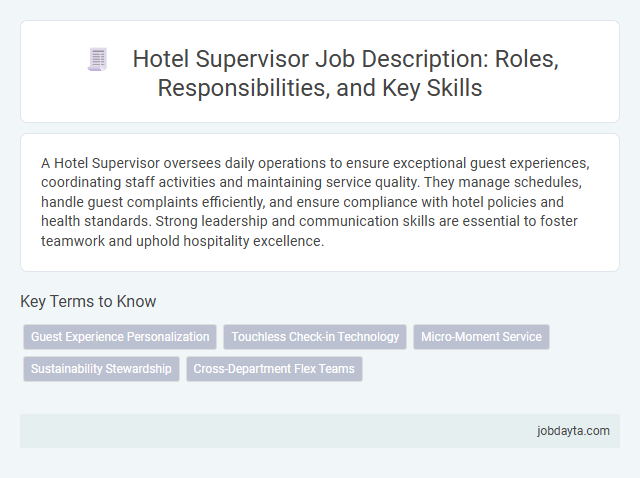 Hotel Supervisor Job Description: Roles, Responsibilities, and Key Skills

A Hotel Supervisor oversees daily operations to ensure exceptional guest experiences, coordinating staff activities and maintaining service quality. They manage schedules, handle guest complaints efficiently, and ensure compliance with hotel policies and health standards. Strong leadership and communication skills are essential to foster teamwork and uphold hospitality excellence.

Key Terms to Know

Guest Experience Personalization
Touchless Check-in Technology
Micro-Moment Service
Sustainability Stewardship
Cross-Department Flex Teams

jobdayta.com