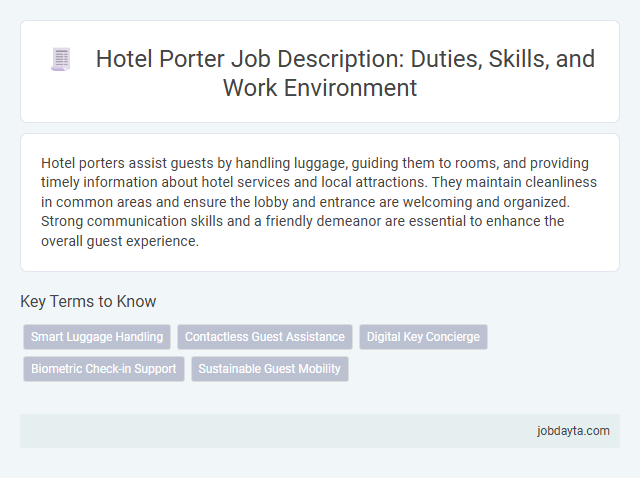 Hotel Porter Job Description: Duties, Skills, and Work Environment

Hotel porters assist guests by handling luggage, guiding them to rooms, and providing timely information about hotel services and local attractions. They maintain cleanliness in common areas and ensure the lobby and entrance are welcoming and organized. Strong communication skills and a friendly demeanor are essential to enhance the overall guest experience.

Key Terms to Know

Smart Luggage Handling

Contactless Guest Assistance

Digital Key Concierge

Biometric Check-in Support

Sustainable Guest Mobility

jobdayta.com