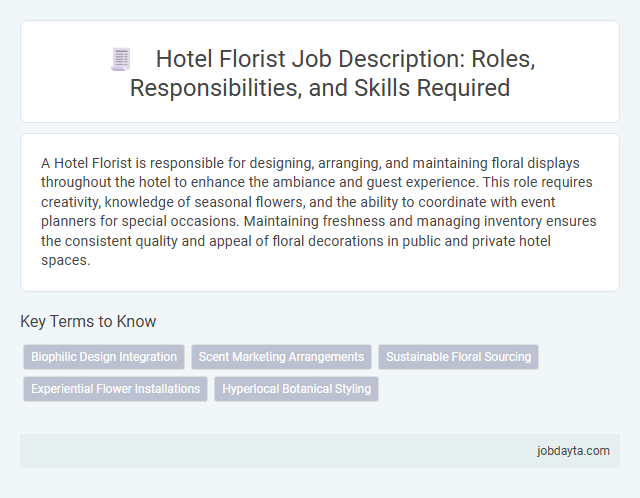 Hotel Florist Job Description: Roles, Responsibilities, and Skills Required

A Hotel Florist is responsible for designing, arranging, and maintaining floral displays throughout the hotel to enhance the ambiance and guest experience. This role requires creativity, knowledge of seasonal flowers, and the ability to coordinate with event planners for special occasions. Maintaining freshness and managing inventory ensures the consistent quality and appeal of floral decorations in public and private hotel spaces.

Key Terms to Know

Biophilic Design Integration

Scent Marketing Arrangements

Sustainable Floral Sourcing

Experiential Flower Installations

Hyperlocal Botanical Styling

jobdayta.com