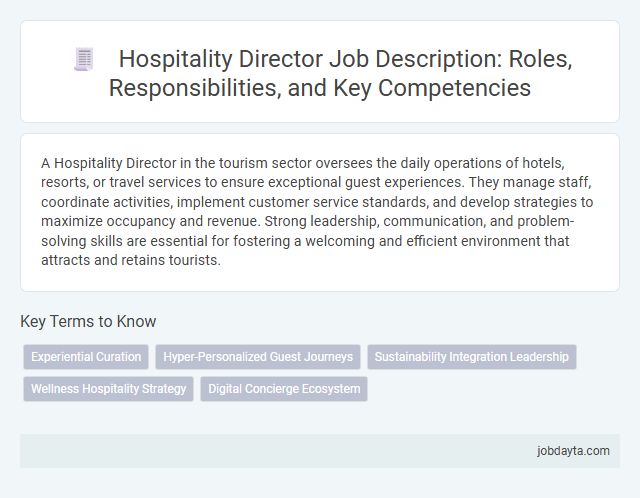 Hospitality Director Job Description: Roles, Responsibilities, and Key Competencies

A Hospitality Director in the tourism sector oversees the daily operations of hotels, resorts, or travel services to ensure exceptional guest experiences. They manage staff, coordinate activities, implement customer service standards, and develop strategies to maximize occupancy and revenue. Strong leadership, communication, and problem-solving skills are essential for fostering a welcoming and efficient environment that attracts and retains tourists.

Key Terms to Know

Experiential Curation

Hyper-Personalized Guest Journeys

Sustainability Integration Leadership

Wellness Hospitality Strategy

Digital Concierge Ecosystem

jobdayta.com