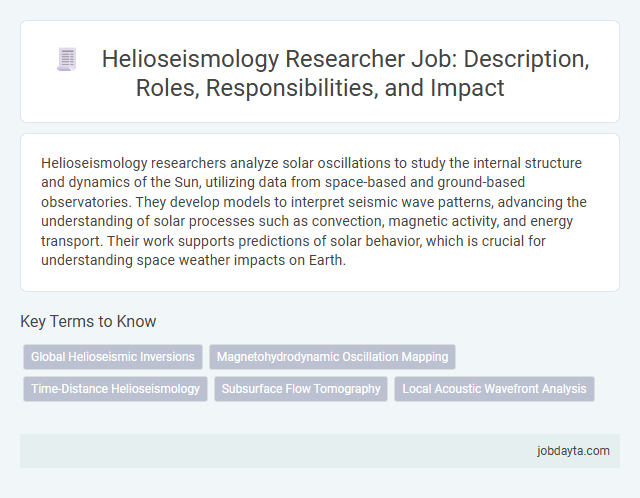 Helioseismology Researcher Job: Description, Roles, Responsibilities, and Impact

Helioseismology researchers analyze solar oscillations to study the internal structure and dynamics of the Sun, utilizing data from space-based and ground-based observatories. They develop models to interpret seismic wave patterns, advancing the understanding of solar processes such as convection, magnetic activity, and energy transport. Their work supports predictions of solar behavior, which is crucial for understanding space weather impacts on Earth.

Key Terms to Know

Global Helioseismic Inversions

Magnetohydrodynamic Oscillation Mapping

Time-Distance Helioseismology

Subsurface Flow Tomography

Local Acoustic Wavefront Analysis

jobdayta.com