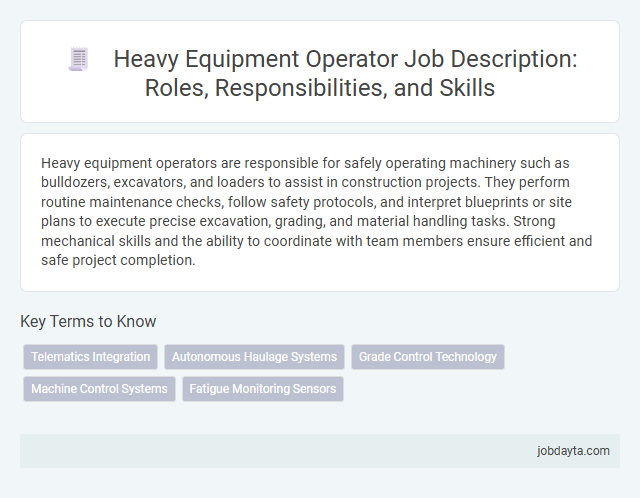 Heavy Equipment Operator Job Description: Roles, Responsibilities, and Skills

Heavy equipment operators are responsible for safely operating machinery such as bulldozers, excavators, and loaders to assist in construction projects. They perform routine maintenance checks, follow safety protocols, and interpret blueprints or site plans to execute precise excavation, grading, and material handling tasks. Strong mechanical skills and the ability to coordinate with team members ensure efficient and safe project completion.

Key Terms to Know

Telematics Integration
Autonomous Haulage Systems
Grade Control Technology
Machine Control Systems
Fatigue Monitoring Sensors

jobdayta.com