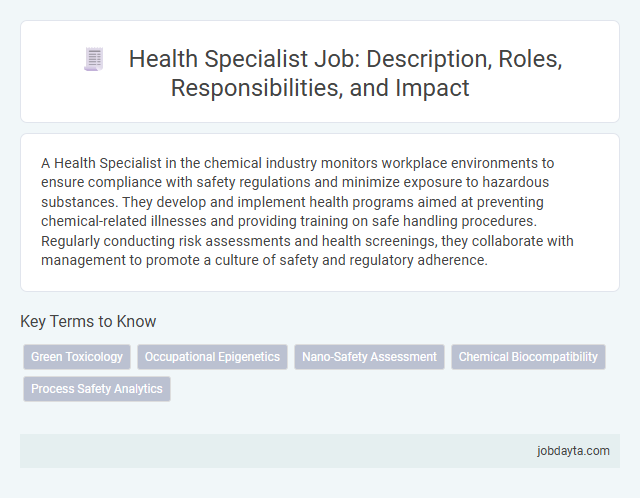 Health Specialist Job: Description, Roles, Responsibilities, and Impact

A Health Specialist in the chemical industry monitors workplace environments to ensure compliance with safety regulations and minimize exposure to hazardous substances. They develop and implement health programs aimed at preventing chemical-related illnesses and providing training on safe handling procedures. Regularly conducting risk assessments and health screenings, they collaborate with management to promote a culture of safety and regulatory adherence.

Key Terms to Know

Green Toxicology
Occupational Epigenetics
Nano-Safety Assessment
Chemical Biocompatibility
Process Safety Analytics

jobdayta.com