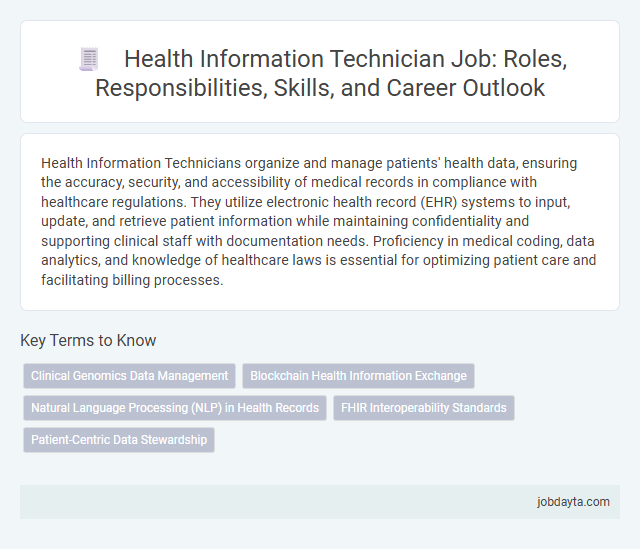 Health Information Technician Job: Roles, Responsibilities, Skills, and Career Outlook

Health Information Technicians organize and manage patients' health data, ensuring the accuracy, security, and accessibility of medical records in compliance with healthcare regulations. They utilize electronic health record (EHR) systems to input, update, and retrieve patient information while maintaining confidentiality and supporting clinical staff with documentation needs. Proficiency in medical coding, data analytics, and knowledge of healthcare laws is essential for optimizing patient care and facilitating billing processes.

Key Terms to Know

Clinical Genomics Data Management

Blockchain Health Information Exchange

Natural Language Processing (NLP) in Health Records

FHIR Interoperability Standards

Patient-Centric Data Stewardship

jobdayta.com