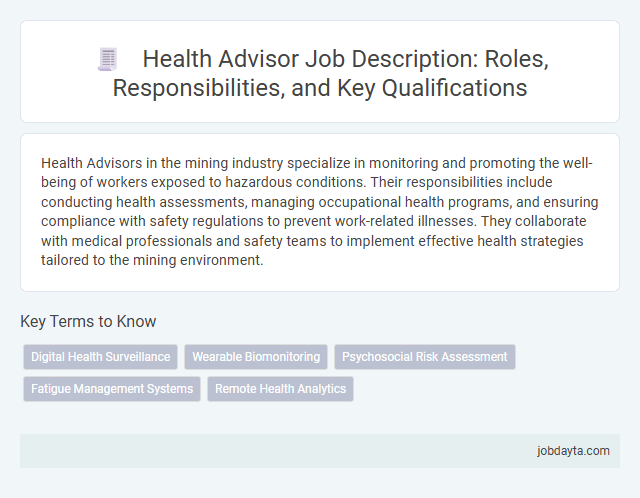 Health Advisor Job Description: Roles, Responsibilities, and Key Qualifications

Health Advisors in the mining industry specialize in monitoring and promoting the well-being of workers exposed to hazardous conditions. Their responsibilities include conducting health assessments, managing occupational health programs, and ensuring compliance with safety regulations to prevent work-related illnesses. They collaborate with medical professionals and safety teams to implement effective health strategies tailored to the mining environment.

Key Terms to Know

Digital Health Surveillance
Wearable Biomonitoring
Psychosocial Risk Assessment
Fatigue Management Systems
Remote Health Analytics

jobdayta.com