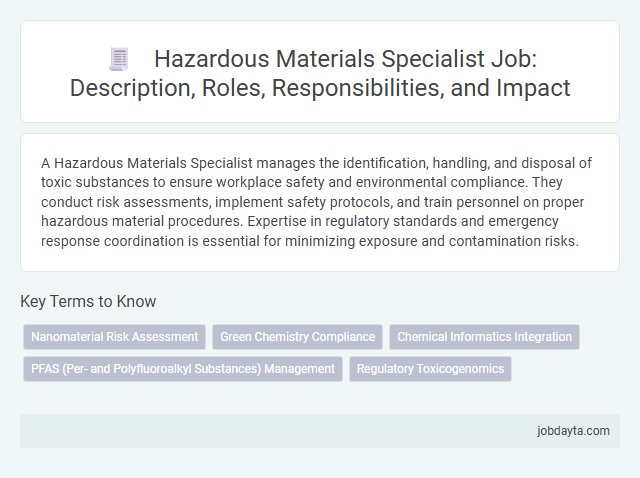 Hazardous Materials Specialist Job: Description, Roles, Responsibilities, and Impact

A Hazardous Materials Specialist manages the identification, handling, and disposal of toxic substances to ensure workplace safety and environmental compliance. They conduct risk assessments, implement safety protocols, and train personnel on proper hazardous material procedures. Expertise in regulatory standards and emergency response coordination is essential for minimizing exposure and contamination risks.

Key Terms to Know

Nanomaterial Risk Assessment

Green Chemistry Compliance

Chemical Informatics Integration

PFAS (Per- and Polyfluoroalkyl Substances) Management

Regulatory Toxicogenomics

jobdayta.com