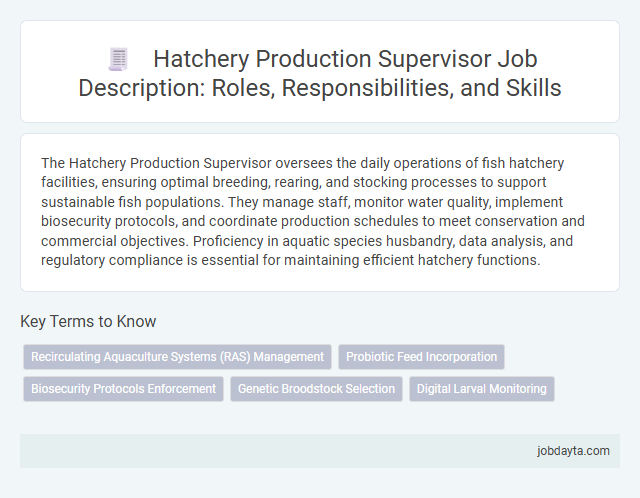 Hatchery Production Supervisor Job Description: Roles, Responsibilities, and Skills

The Hatchery Production Supervisor oversees the daily operations of fish hatchery facilities, ensuring optimal breeding, rearing, and stocking processes to support sustainable fish populations. They manage staff, monitor water quality, implement biosecurity protocols, and coordinate production schedules to meet conservation and commercial objectives. Proficiency in aquatic species husbandry, data analysis, and regulatory compliance is essential for maintaining efficient hatchery functions.

Key Terms to Know

Recirculating Aquaculture Systems (RAS) Management

Probiotic Feed Incorporation

Biosecurity Protocols Enforcement

Genetic Broodstock Selection

Digital Larval Monitoring

jobdayta.com