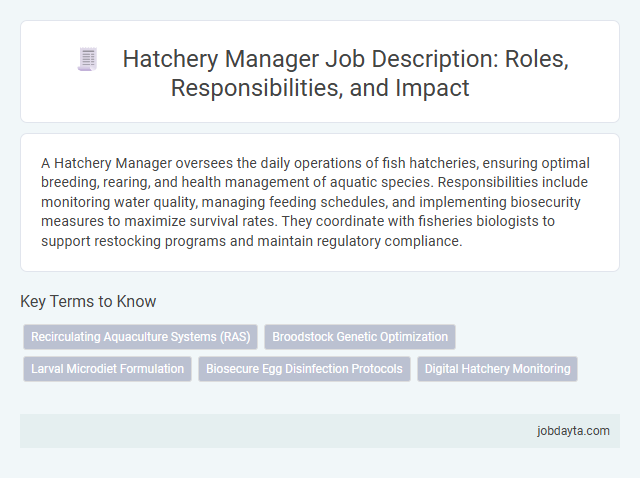 Hatchery Manager Job Description: Roles, Responsibilities, and Impact

A Hatchery Manager oversees the daily operations of fish hatcheries, ensuring optimal breeding, rearing, and health management of aquatic species. Responsibilities include monitoring water quality, managing feeding schedules, and implementing biosecurity measures to maximize survival rates. They coordinate with fisheries biologists to support restocking programs and maintain regulatory compliance.

Key Terms to Know

Recirculating Aquaculture Systems (RAS)
Broodstock Genetic Optimization
Larval Microdiet Formulation
Biosecure Egg Disinfection Protocols
Digital Hatchery Monitoring

jobdayta.com