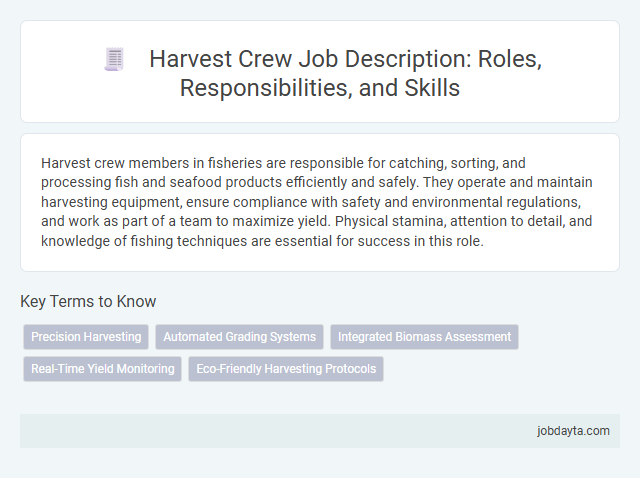 Harvest Crew Job Description: Roles, Responsibilities, and Skills

Harvest crew members in fisheries are responsible for catching, sorting, and processing fish and seafood products efficiently and safely. They operate and maintain harvesting equipment, ensure compliance with safety and environmental regulations, and work as part of a team to maximize yield. Physical stamina, attention to detail, and knowledge of fishing techniques are essential for success in this role.

Key Terms to Know

Precision Harvesting

Automated Grading Systems

Integrated Biomass Assessment

Real-Time Yield Monitoring

Eco-Friendly Harvesting Protocols

jobdayta.com